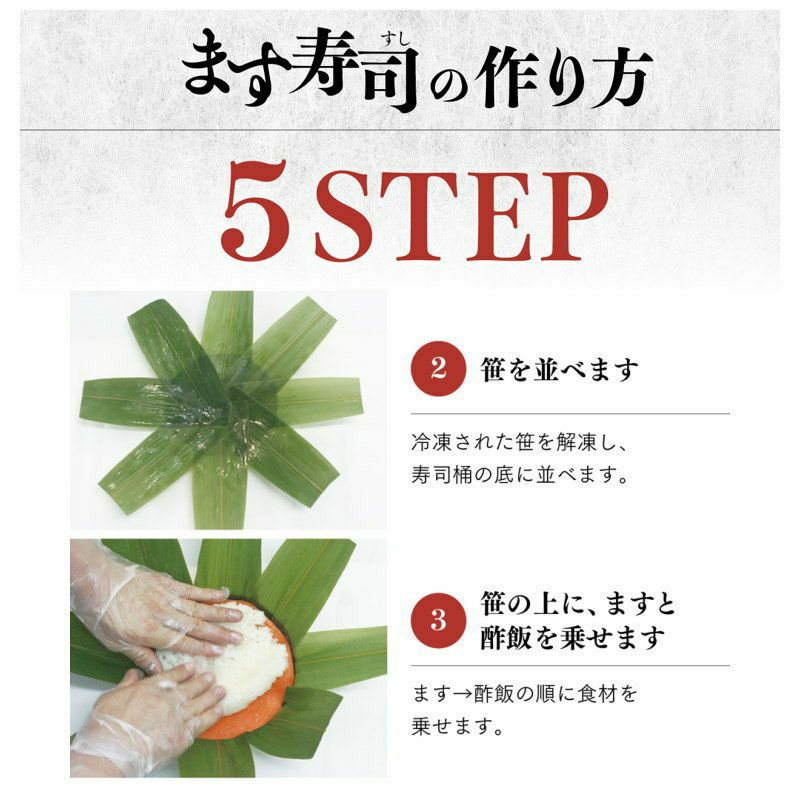 ます寿司（すし）の作り方

5STEP

2 笹を並べます

冷凍された笹を解凍し、寿司桶の底に並べます。

3 笹の上に、ますと酢飯を乗せます

ます→酢飯の順に食材を乗せます。