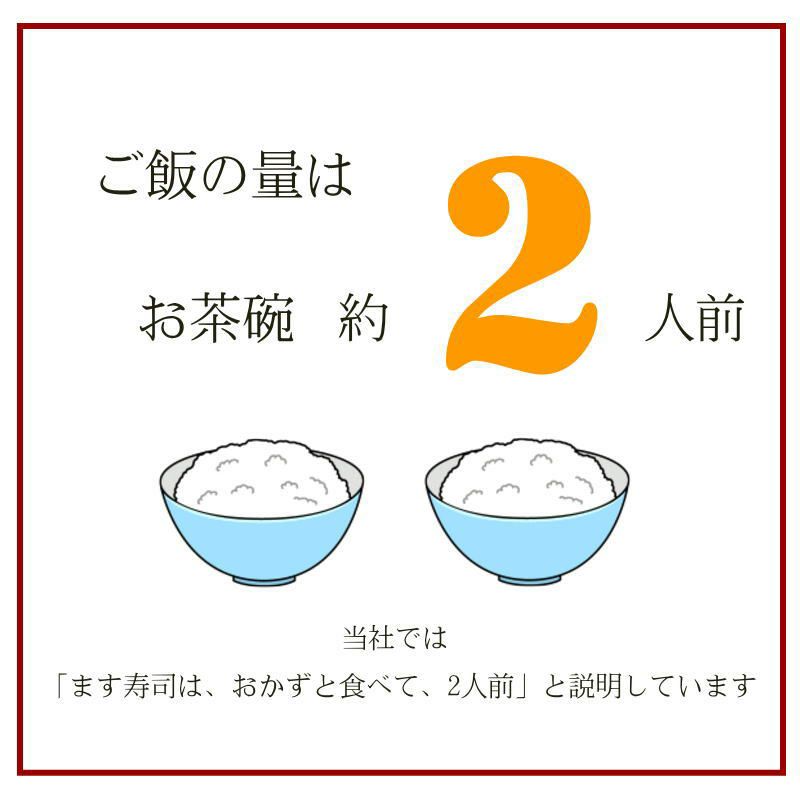 ご飯の量は

お茶碗　約　2　人前

当社では

「ます寿司は、おかずと食べて、2人前」と説明しています